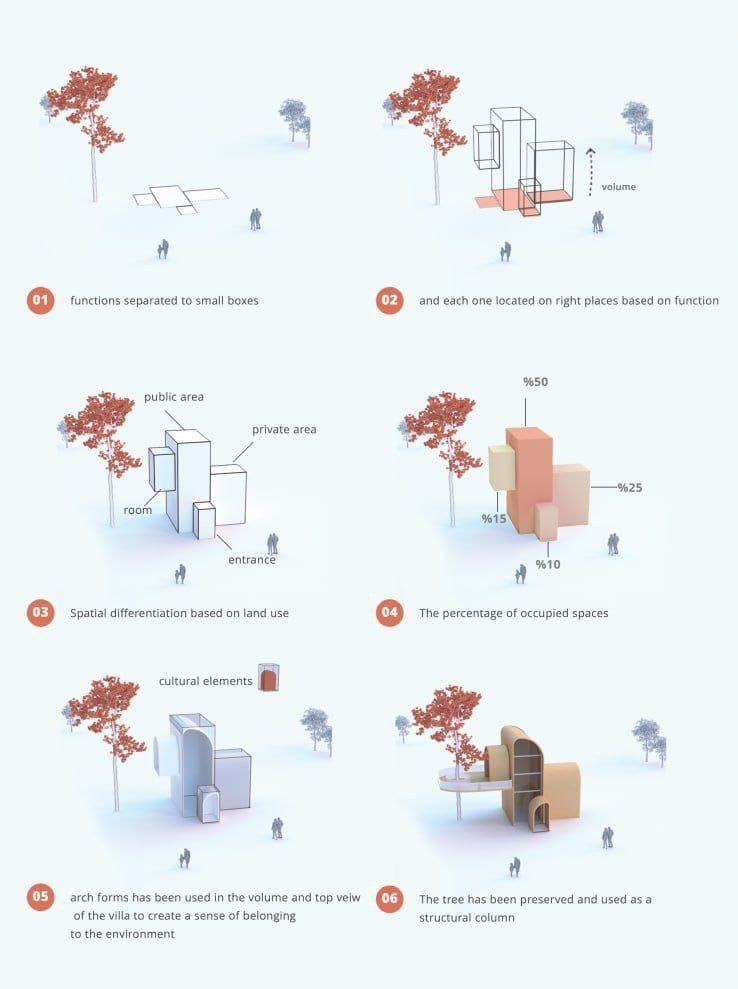 01 functions separated to small boxes

volume

02 and each one located on right places based on function

public area

private area

room

entrance

03 Spatial differentiation based on land use

%50

%25

%15

%10

04 The percentage of occupied spaces

cultural elements

05 arch forms has been used in the volume and top veiw of the villa to create a sense of belonging to the environment

06 The tree has been preserved and used as a structural column